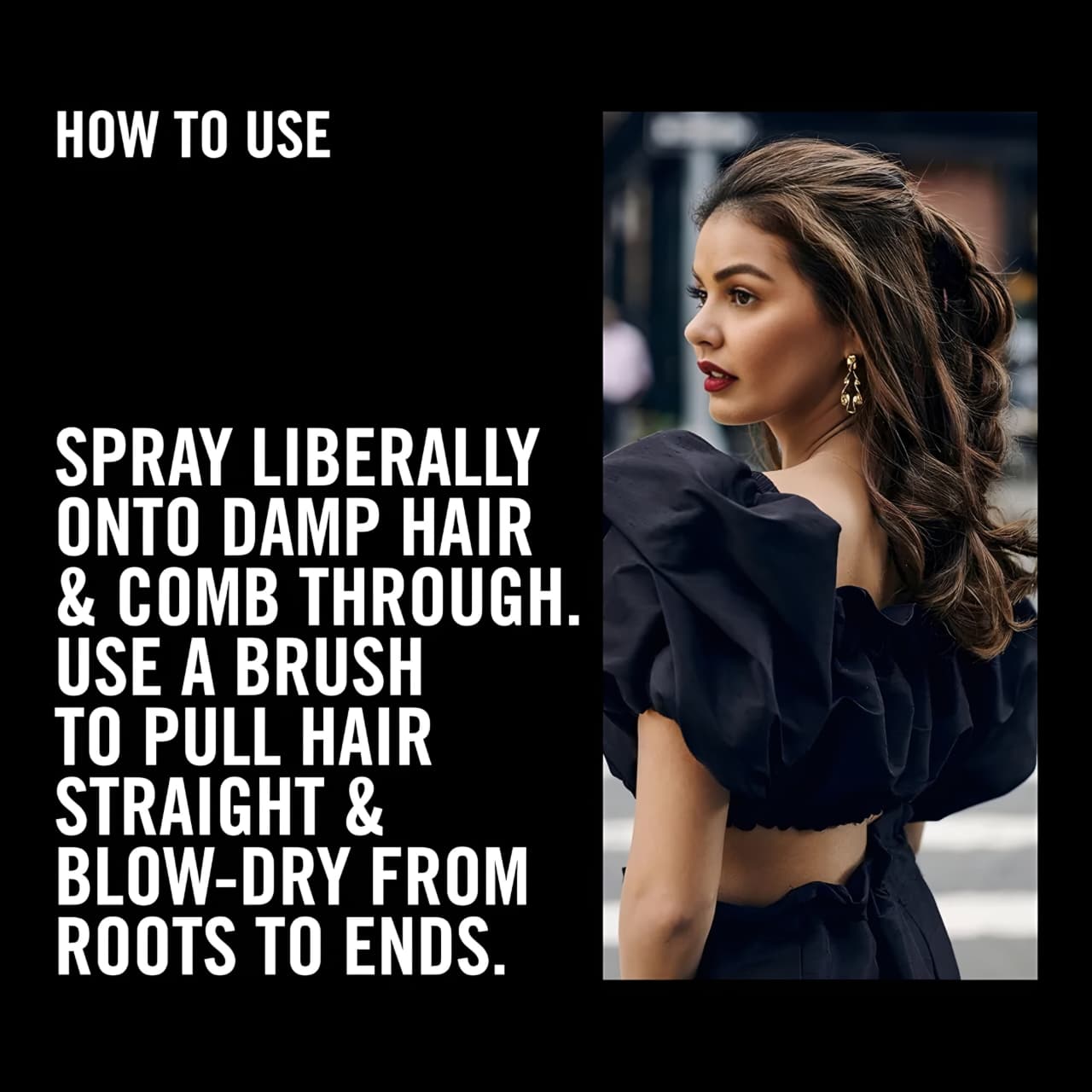 HOW TO USE

SPRAY LIBERALLY ONTO DAMP HAIR & COMB THROUGH. USE A BRUSH TO PULL HAIR STRAIGHT & BLOW-DRY FROM ROOTS TO ENDS.